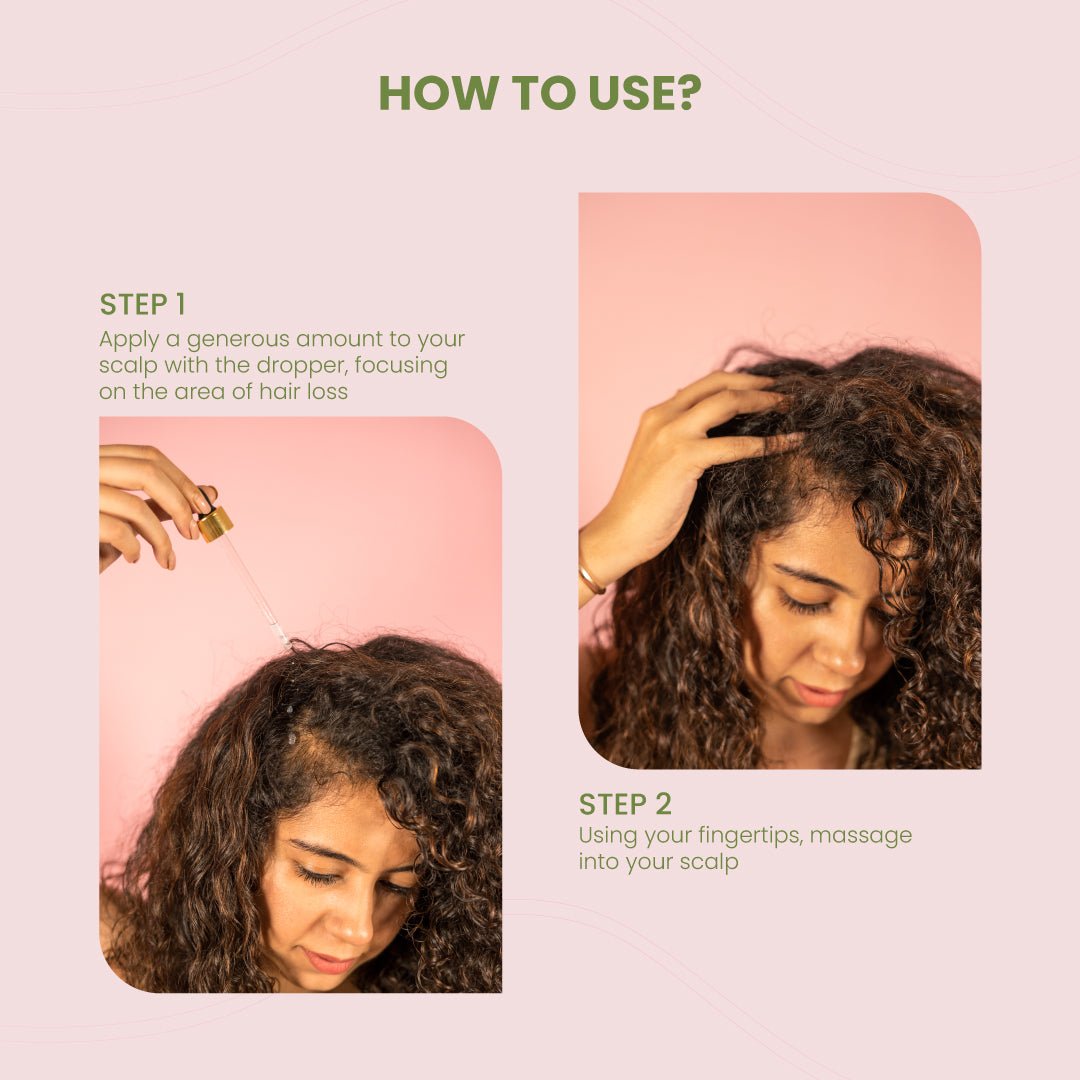 HOW TO USE?

STEP 1
Apply a generous amount to your scalp with the dropper, focusing on the area of hair loss

STEP 2
Using your fingertips, massage into your scalp