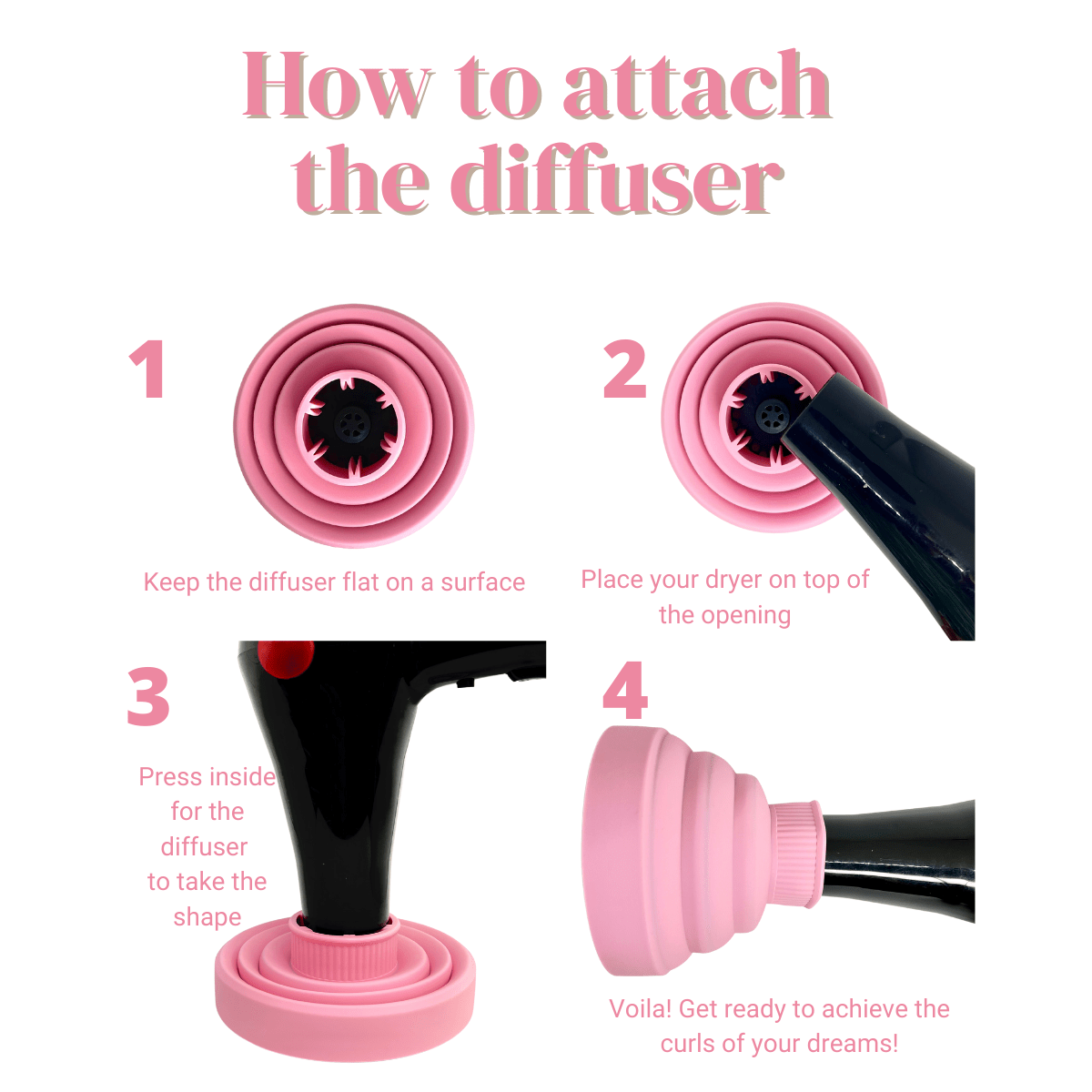 How to attach the diffuser

1

Keep the diffuser flat on a surface

2

Place your dryer on top of the opening

3

Press inside for the diffuser to take the shape

4

Voila! Get ready to achieve the curls of your dreams!