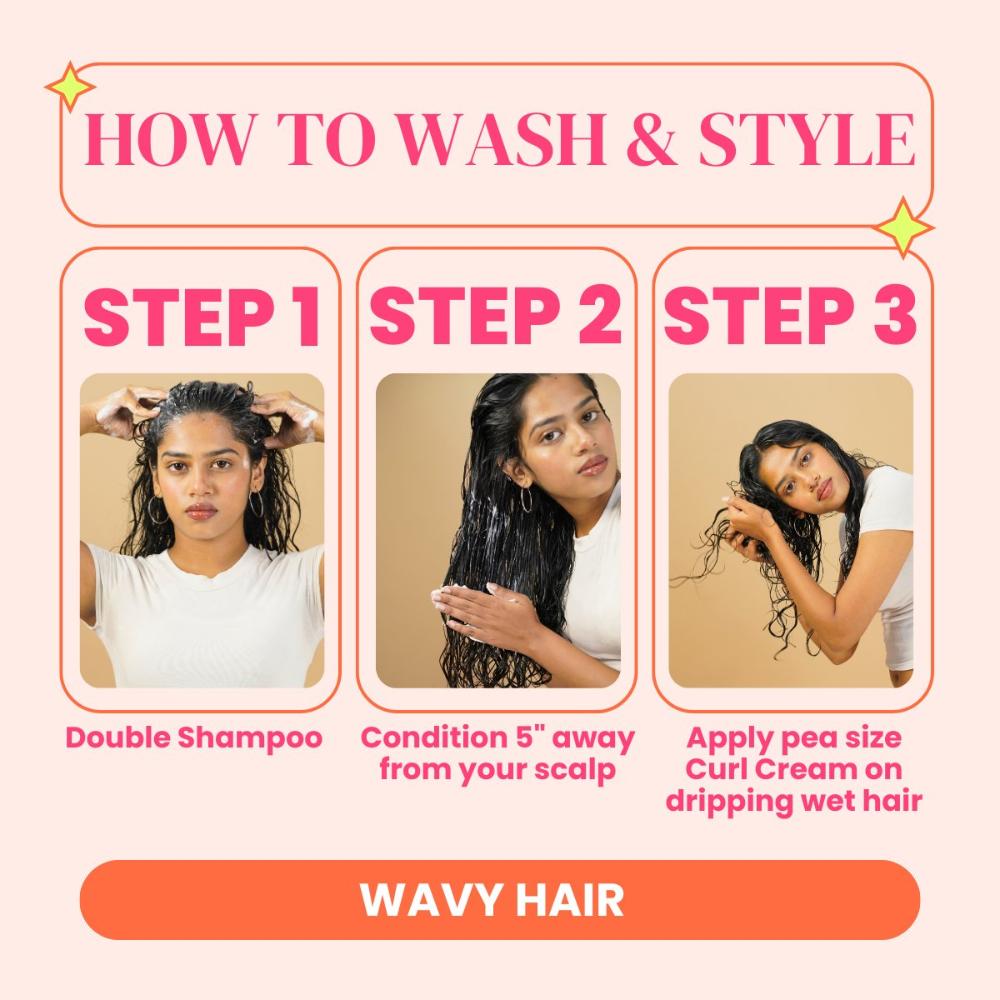 HOW TO WASH & STYLE

STEP 1

Double Shampoo

STEP 2

Condition 5" away from your scalp

STEP 3

Apply pea size Curl Cream on dripping wet hair

WAVY HAIR